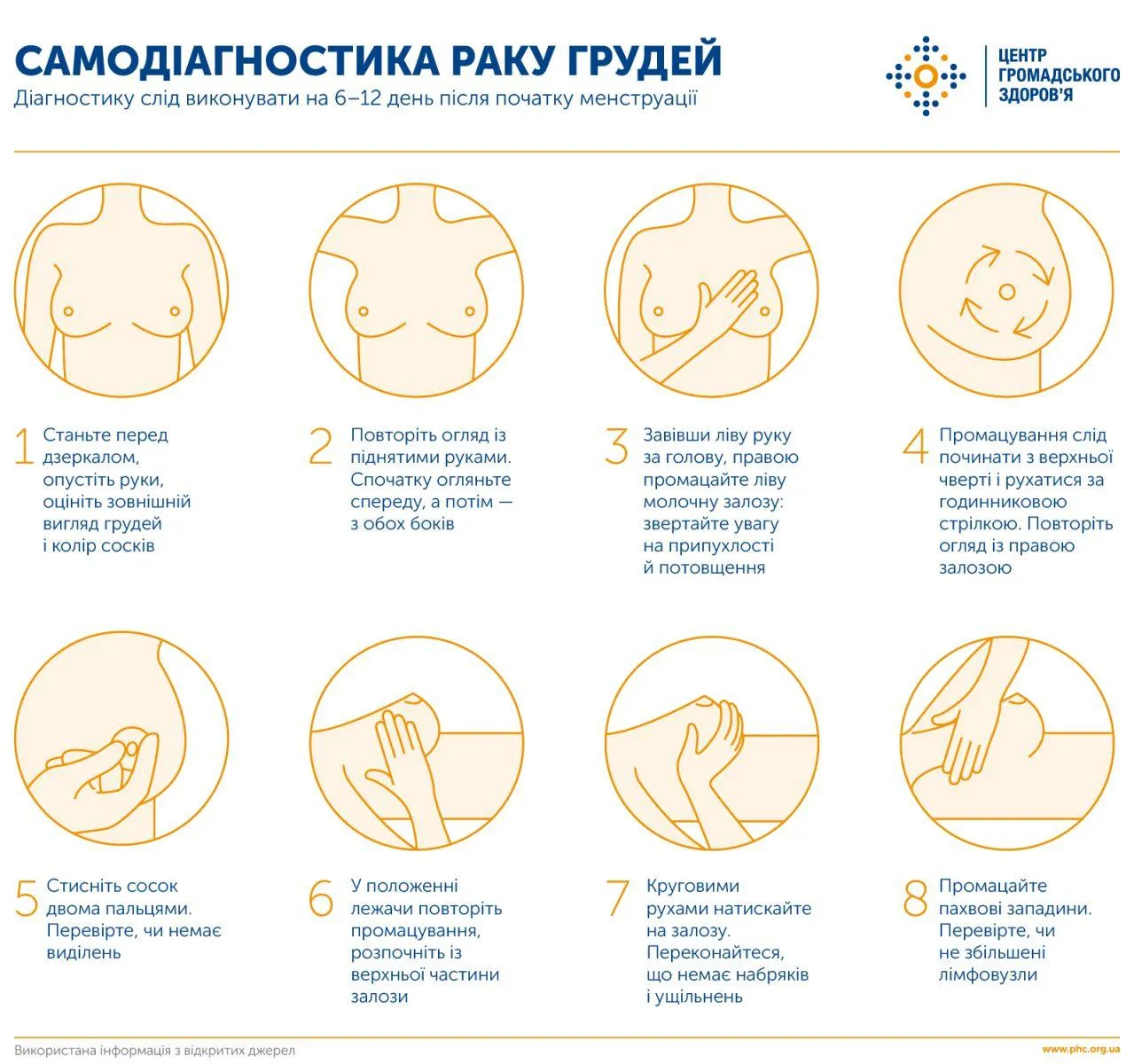 САМОДІАГНОСТИКА РАКУ ГРУДЕЙ
Діагностику слід виконувати на 6–12 день після початку менструації

ЦЕНТР ГРОМАДСЬКОГО ЗДОРОВ'Я

1 Станьте перед дзеркалом, опустіть руки, оцініть зовнішній вигляд грудей і колір сосків

2 Повторіть огляд із піднятими руками. Спочатку огляньте спереду, а потім — з обох боків

3 Завівши ліву руку за голову, правою промацайте ліву молочну залозу: звертайте увагу на припухлості й потовщення

4 Промацування слід починати з верхньої чверті і рухатися за годинниковою стрілкою. Повторіть огляд із правою залозою

5 Стисніть сосок двома пальцями. Перевірте, чи немає виділень

6 У положенні лежачи повторіть промацування, розпочніть із верхньої частини залози

7 Круговими рухами натискайте на залозу. Переконайтеся, що немає набряків і ущільнень

8 Промацайте пахвові западини. Перевірте, чи не збільшені лімфовузли

Використана інформація з відкритих джерел
www.phc.org.ua