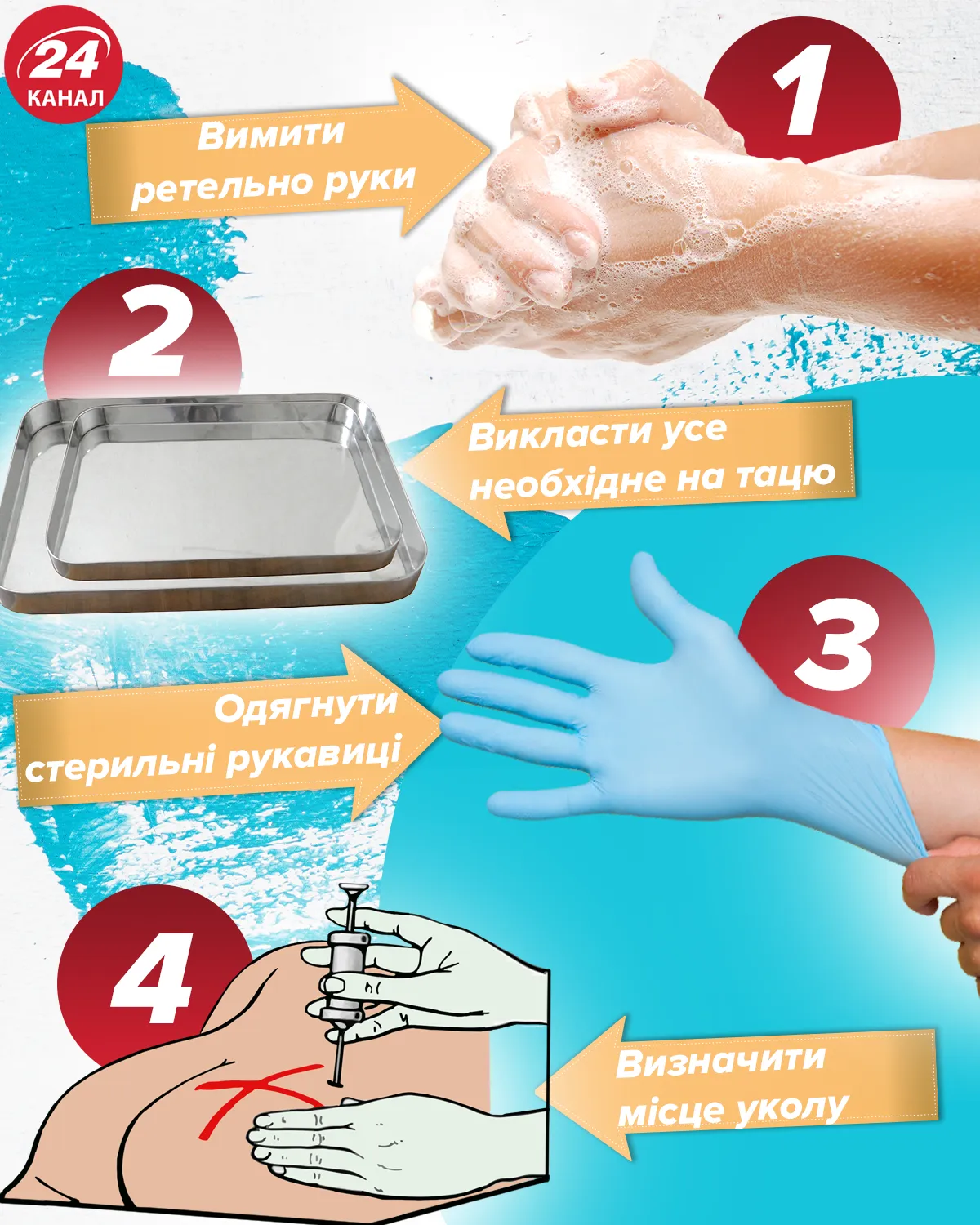 24 КАНАЛ

1

Вимити ретельно руки

2

Викласти усе необхідне на тацю

3

Одягнути стерильні рукавиці

4

Визначити місце уколу